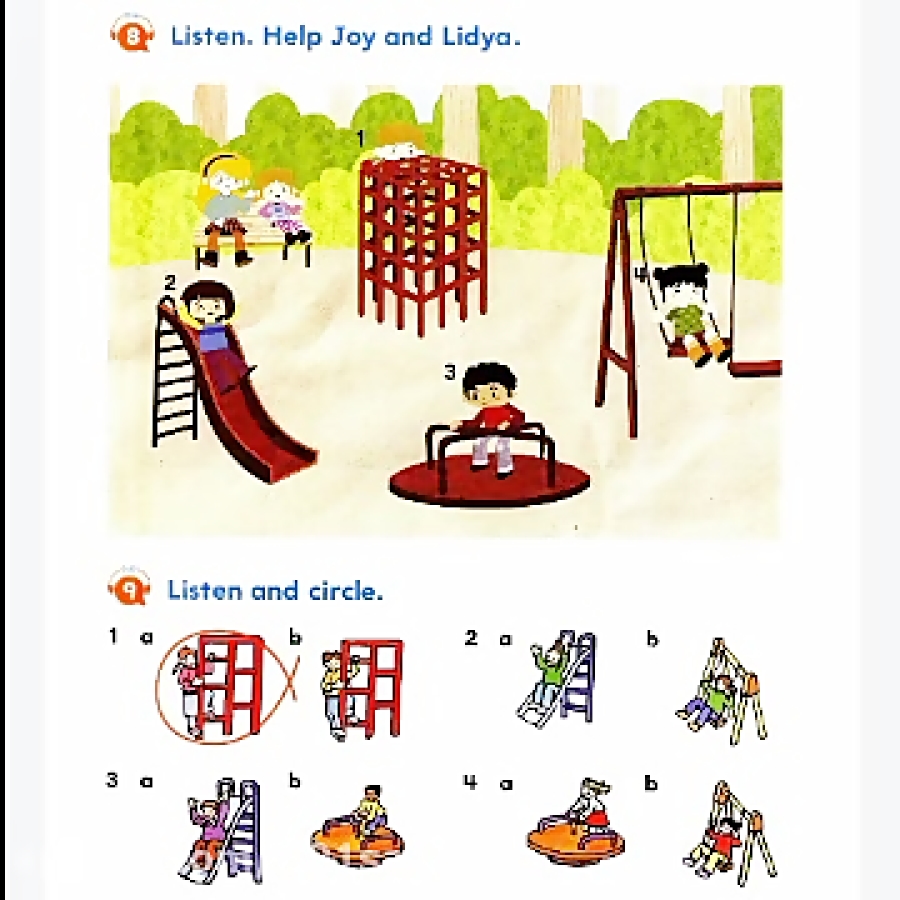 8 Listen. Help Joy and Lidya.

1
2
3
4

9 Listen and circle.

1 a b
2 a b
3 a b
4 a b