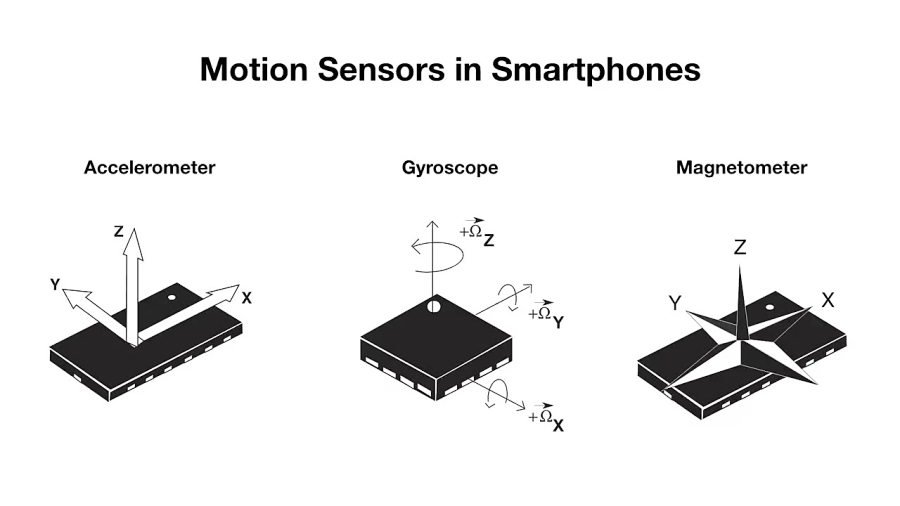 Motion Sensors in Smartphones

Accelerometer

Z

Y

X

Gyroscope

$+\vec{\Omega}_Z$

$+\vec{\Omega}_Y$

$+\vec{\Omega}_X$

Magnetometer

Z

Y

X